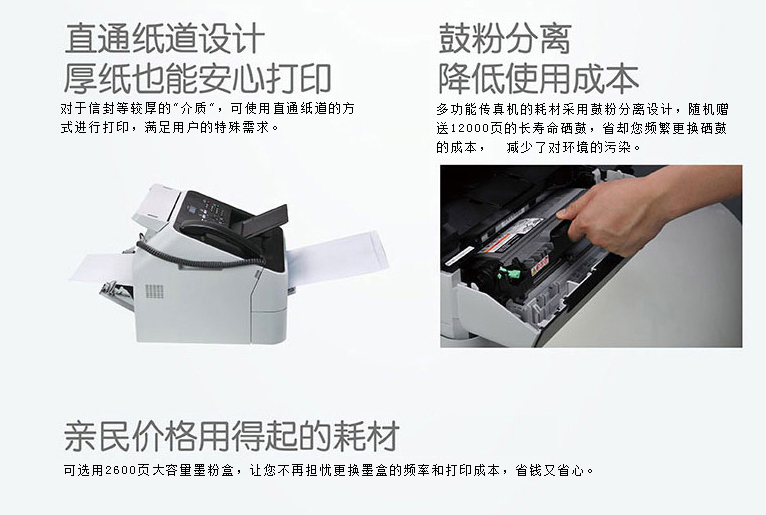 直通纸道设计
厚纸也能安心打印

对于信封等较厚的"介质"，可使用直通纸道的方式进行打印，满足用户的特殊需求。

鼓粉分离
降低使用成本

多功能传真机的耗材采用鼓粉分离设计，随机赠送12000页的长寿命硒鼓，省却您频繁更换硒鼓的成本，　减少了对环境的污染。

亲民价格用得起的耗材

可选用2600页大容量墨粉盒，让您不再担忧更换墨盒的频率和打印成本，省钱又省心。